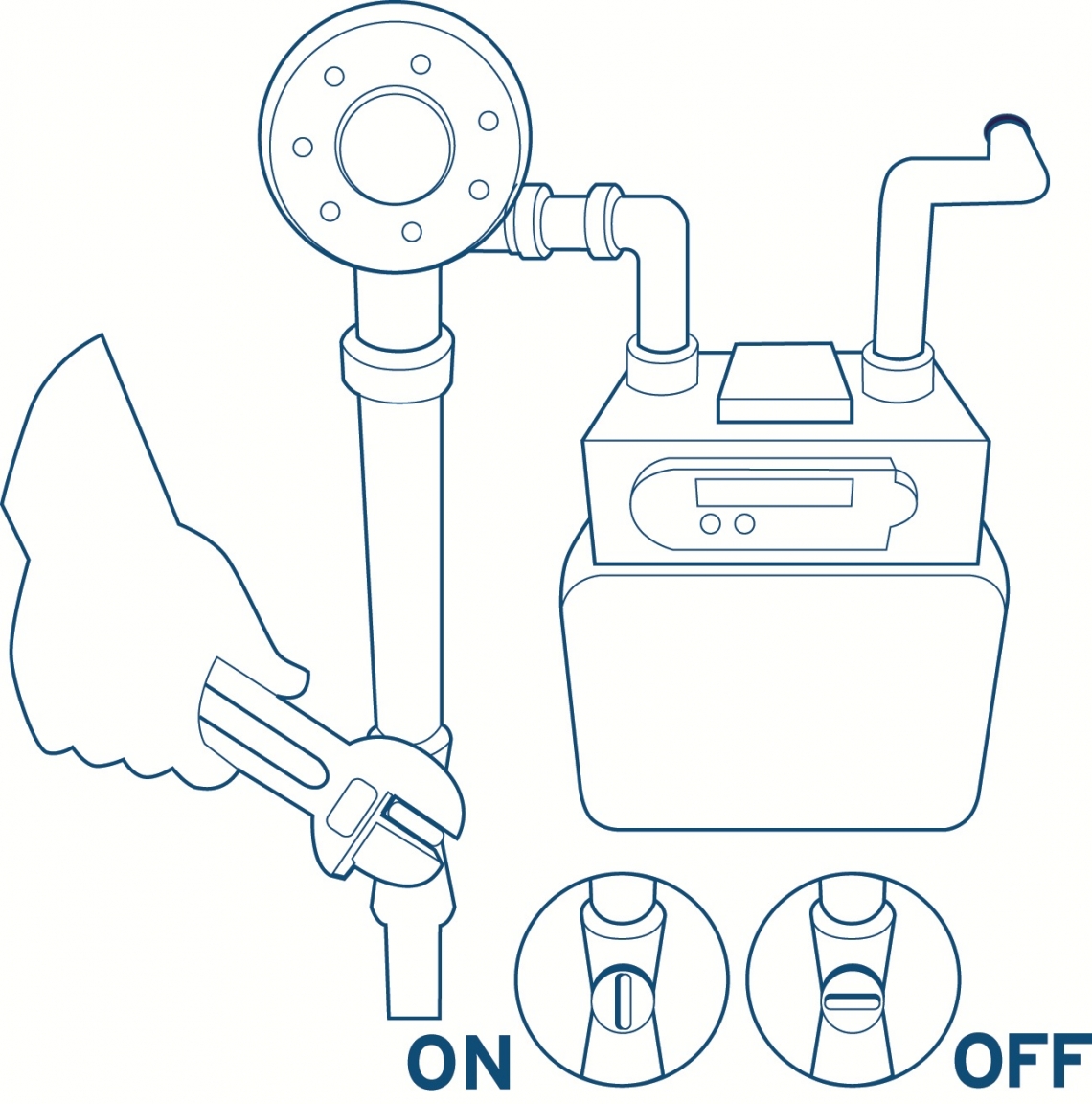 ON

OFF